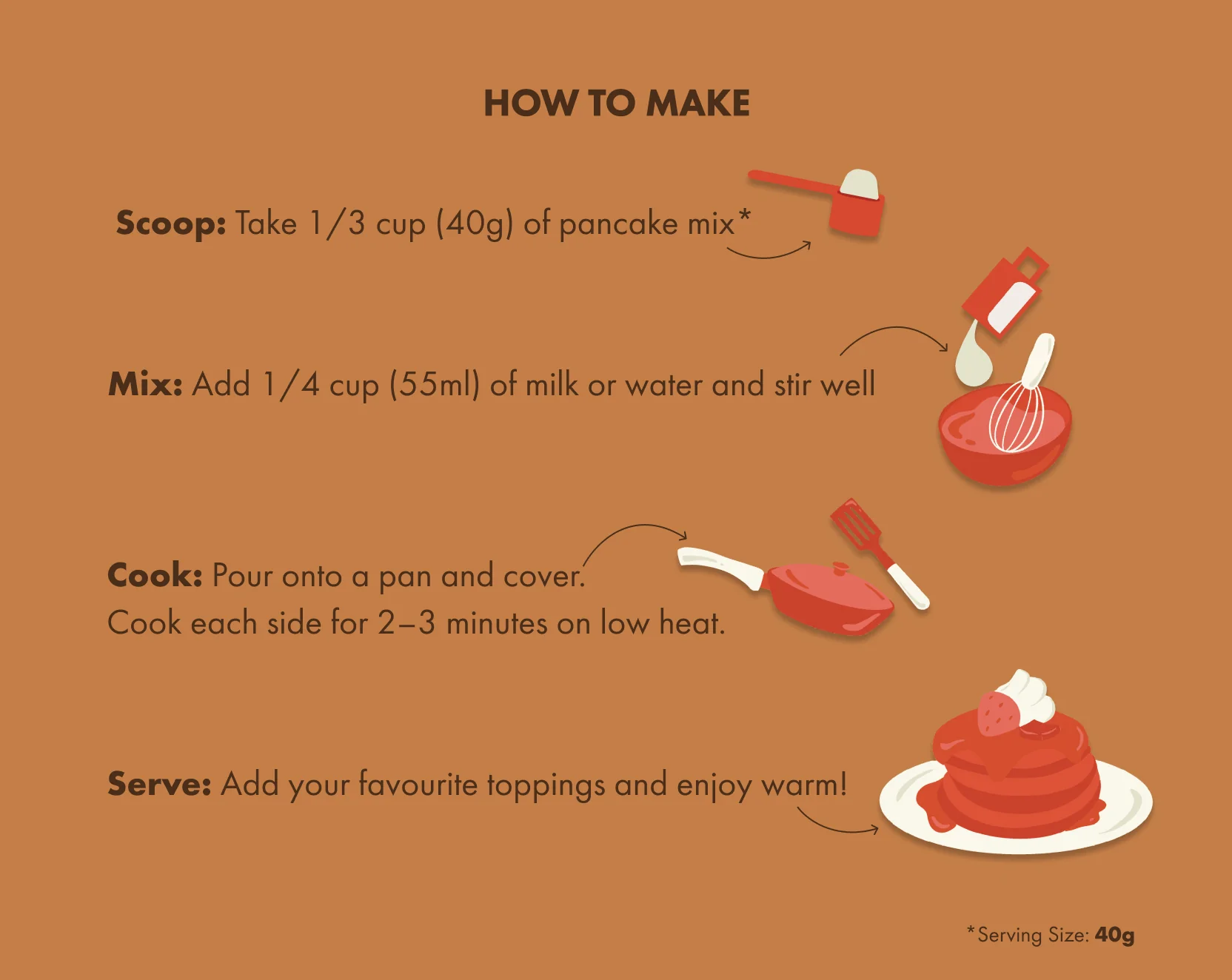 HOW TO MAKE

Scoop: Take 1/3 cup (40g) of pancake mix*

Mix: Add 1/4 cup (55ml) of milk or water and stir well

Cook: Pour onto a pan and cover.
Cook each side for 2–3 minutes on low heat.

Serve: Add your favourite toppings and enjoy warm!

*Serving Size: 40g